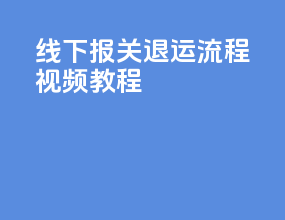 线下报关退运流程视频教程